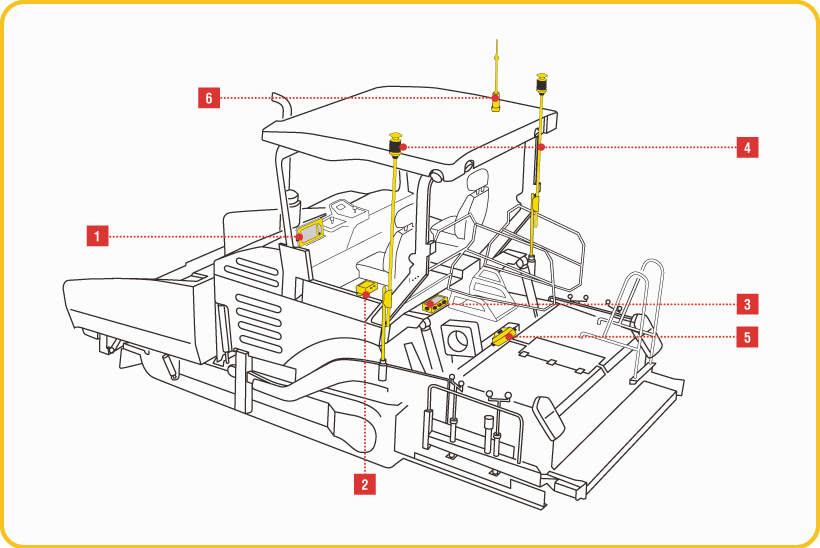 6
4
1
3
5
2