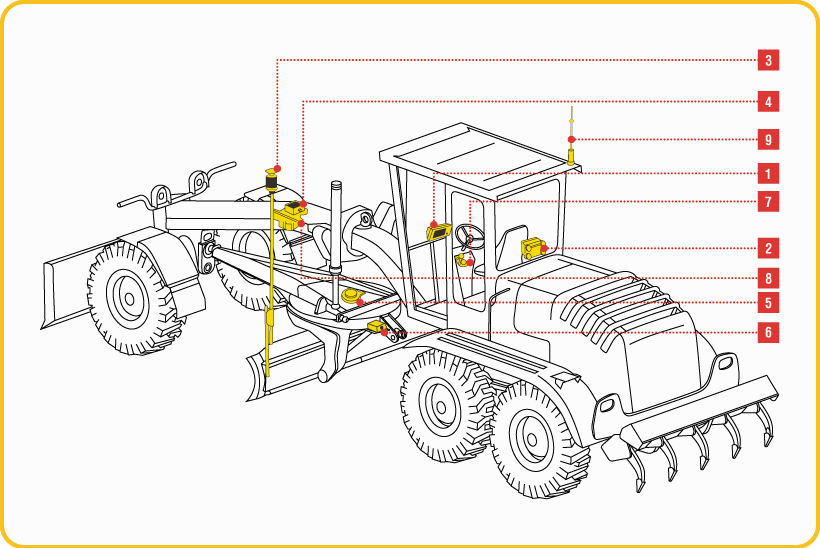 3
4
9
1
7
2
8
5
6