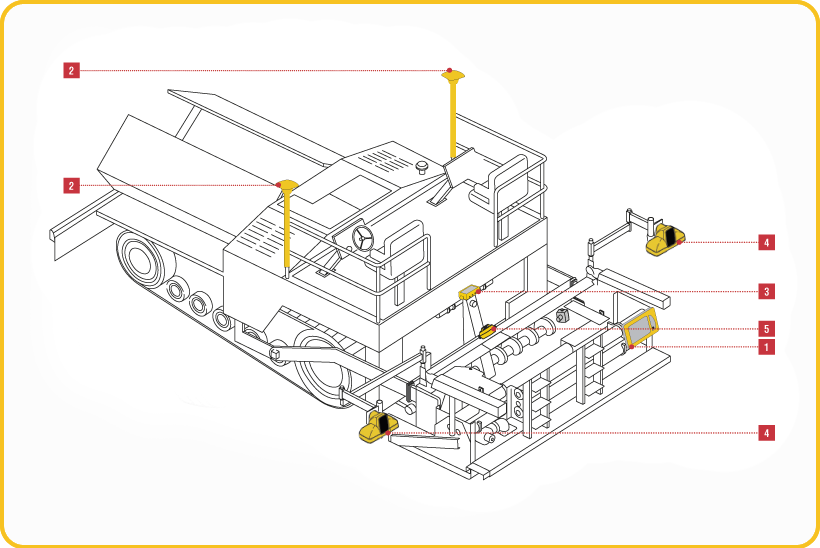 2
2
4
3
5
1
4