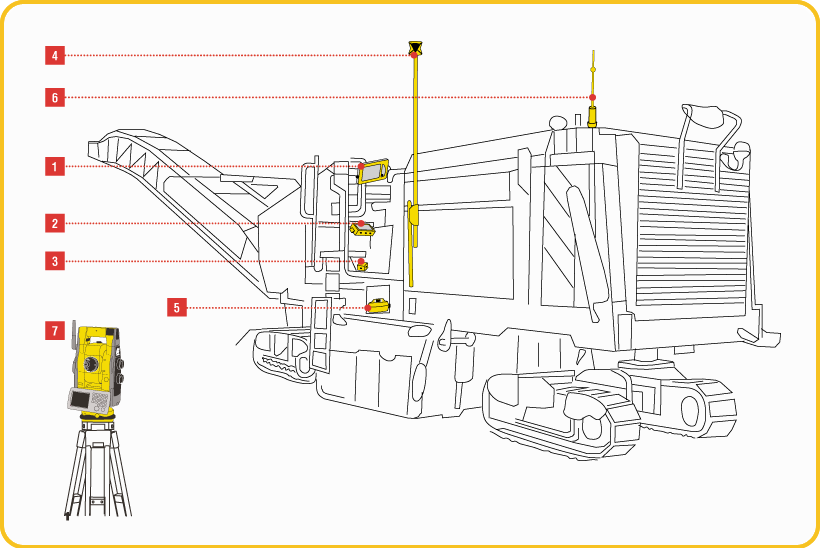 4

6

1

2

3

5

7