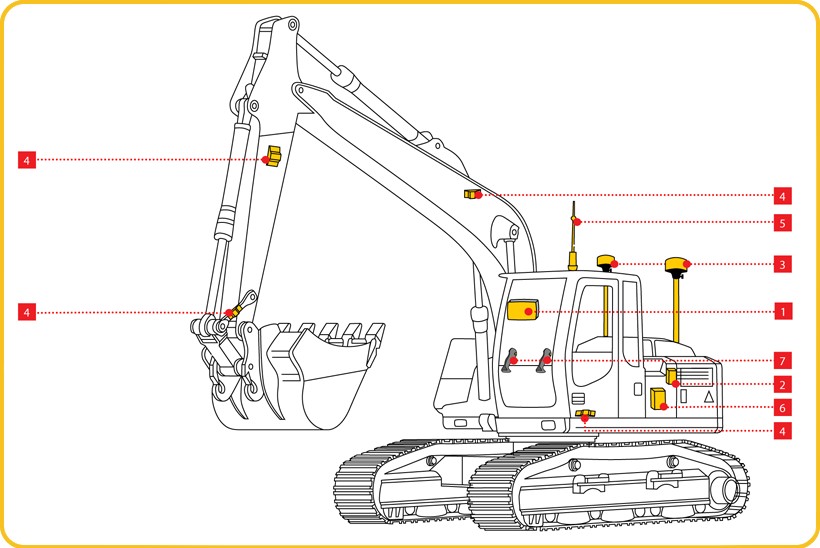 4
4
4
5
3
1
7
2
6
4