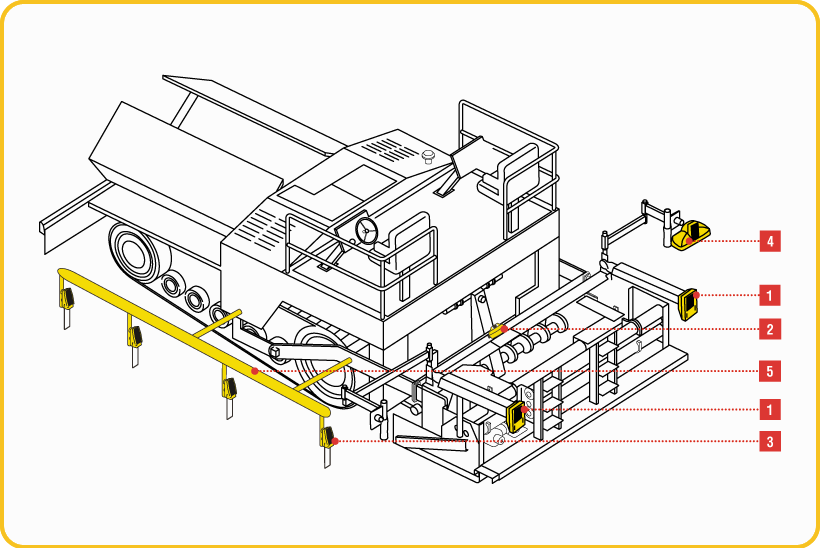 4
1
2
5
1
3