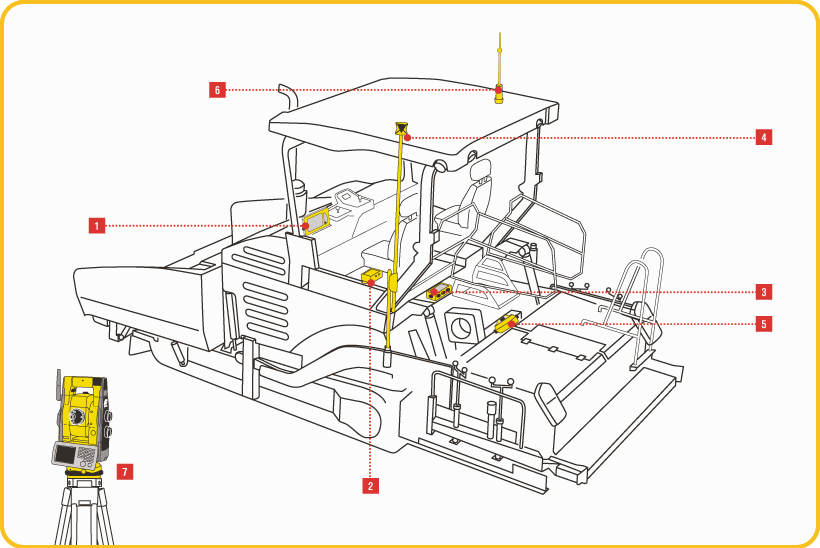 6
4
1
3
5
7
2