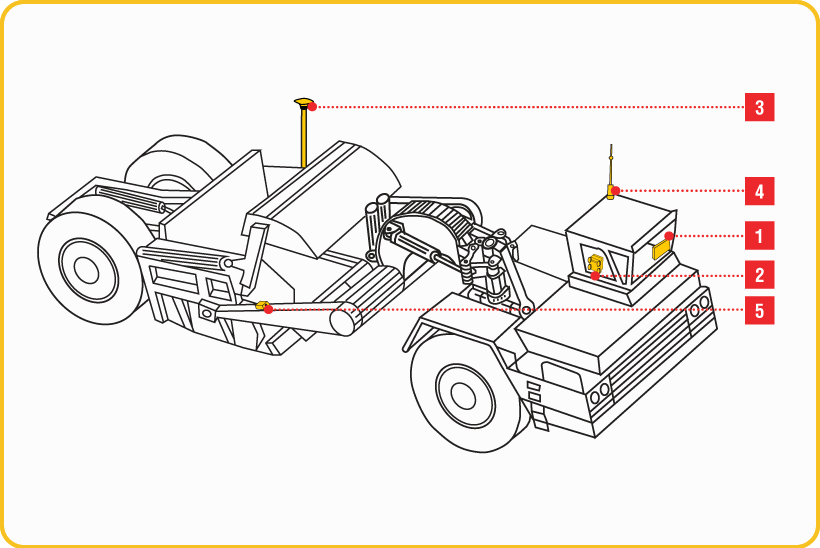 3

4

1

2

5