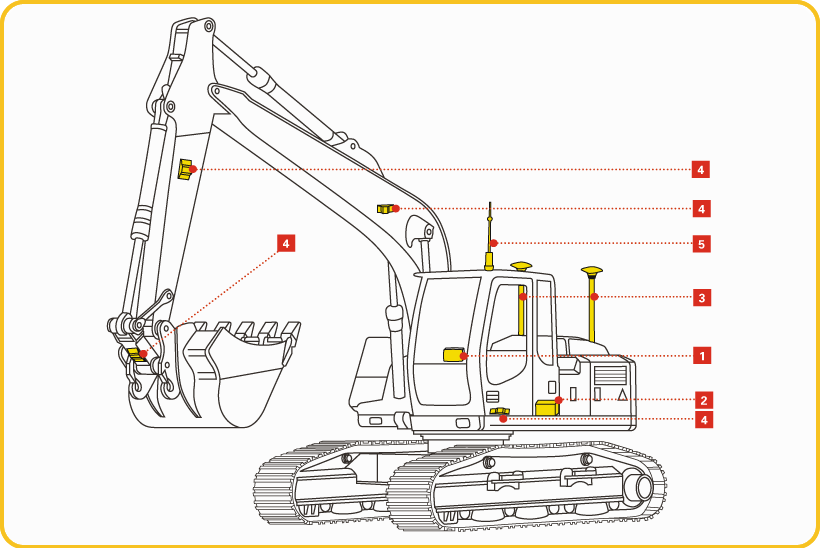 4
4
4
5
3
1
2
4