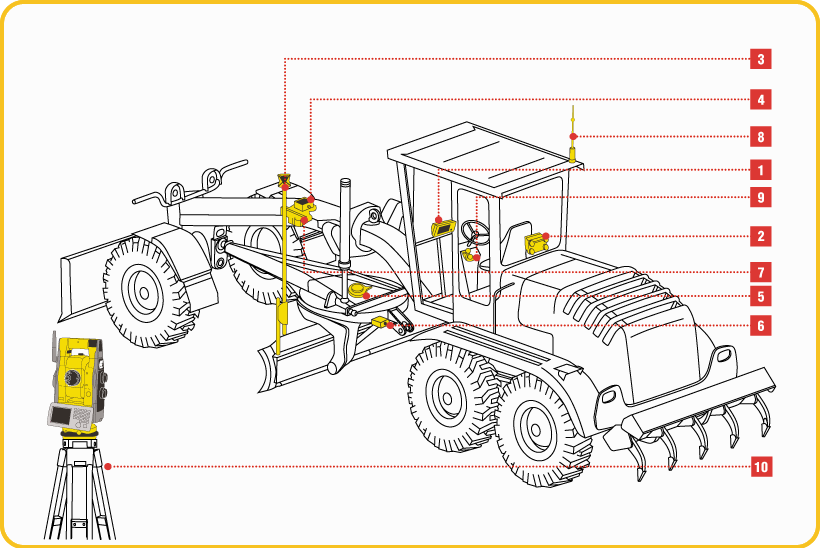 3
4
8
1
9
2
7
5
6
10